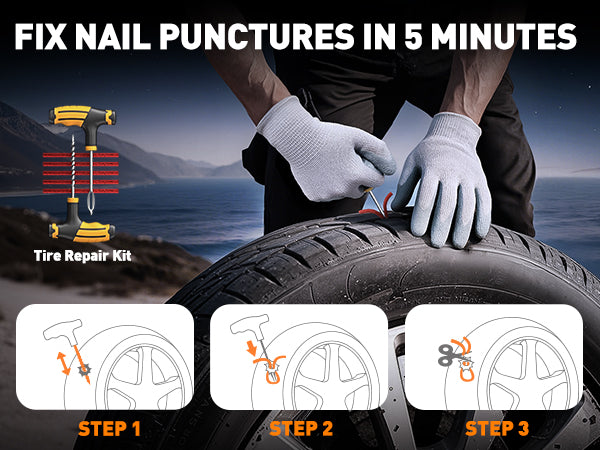 FIX NAIL PUNCTURES IN 5 MINUTES

Tire Repair Kit

STEP 1

STEP 2

STEP 3