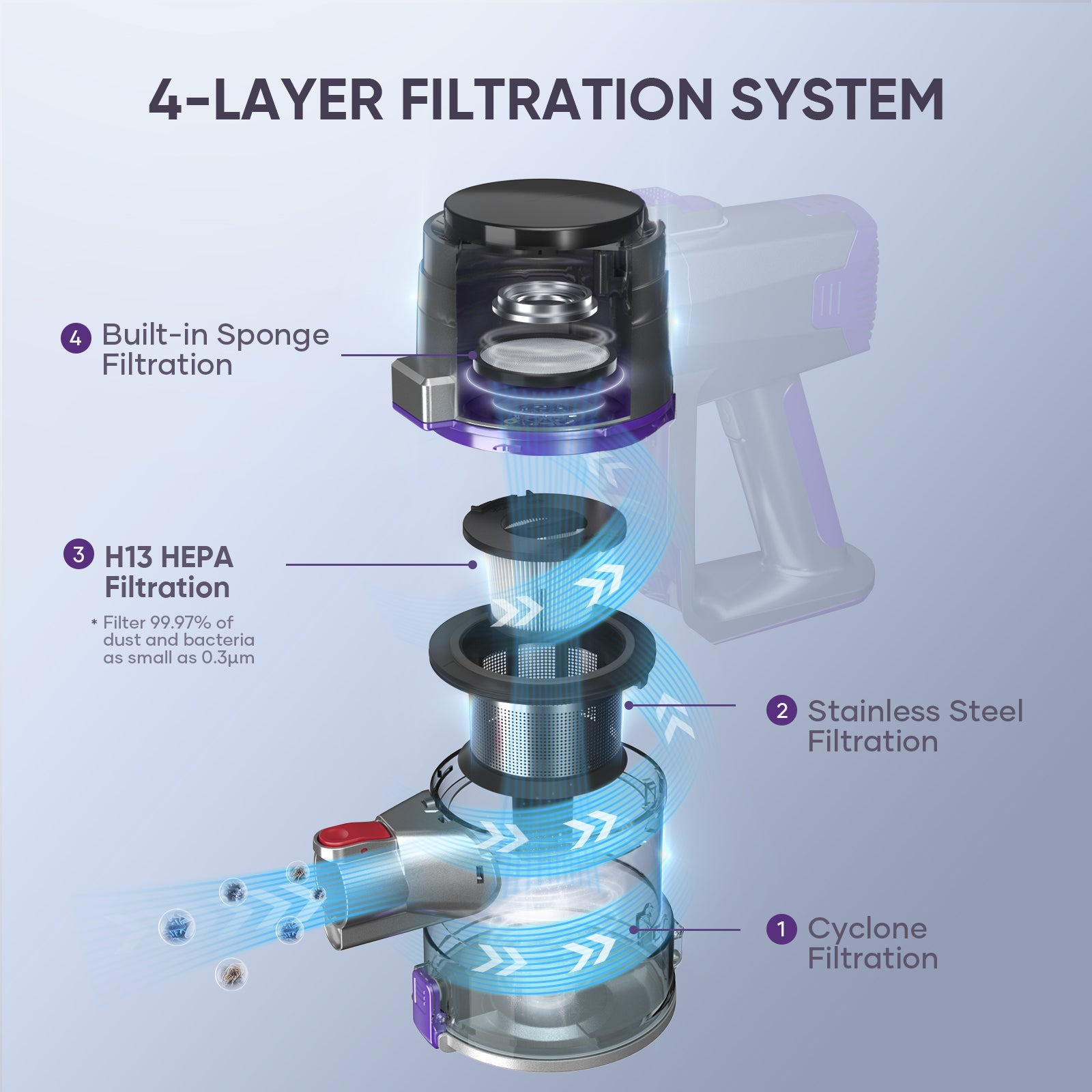 4-LAYER FILTRATION SYSTEM

4 Built-in Sponge Filtration

3 H13 HEPA Filtration

* Filter 99.97% of dust and bacteria as small as 0.3μm

2 Stainless Steel Filtration

1 Cyclone Filtration