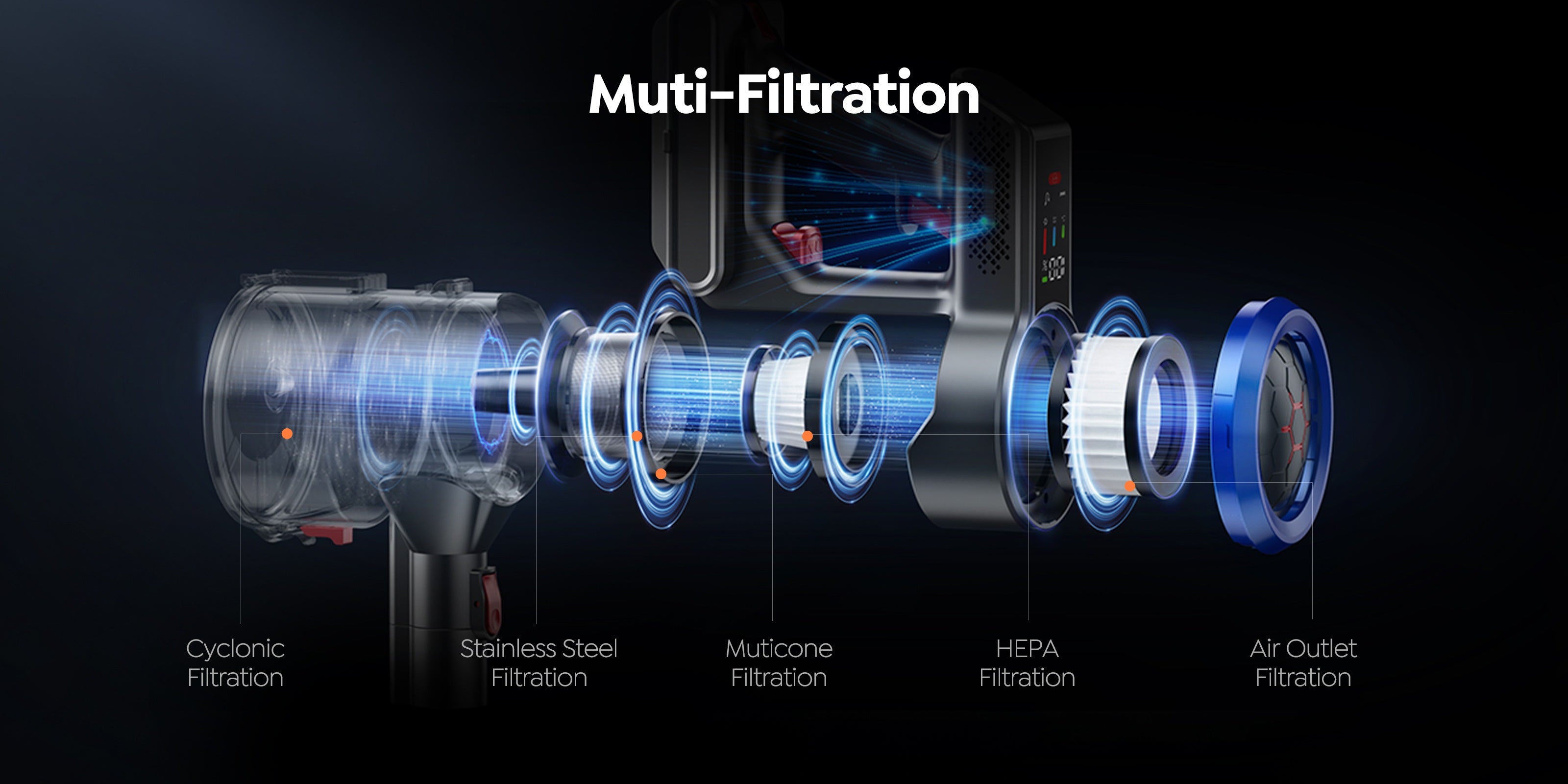 Muti-Filtration

Cyclonic Filtration

Stainless Steel Filtration

Muticone Filtration

HEPA Filtration

Air Outlet Filtration