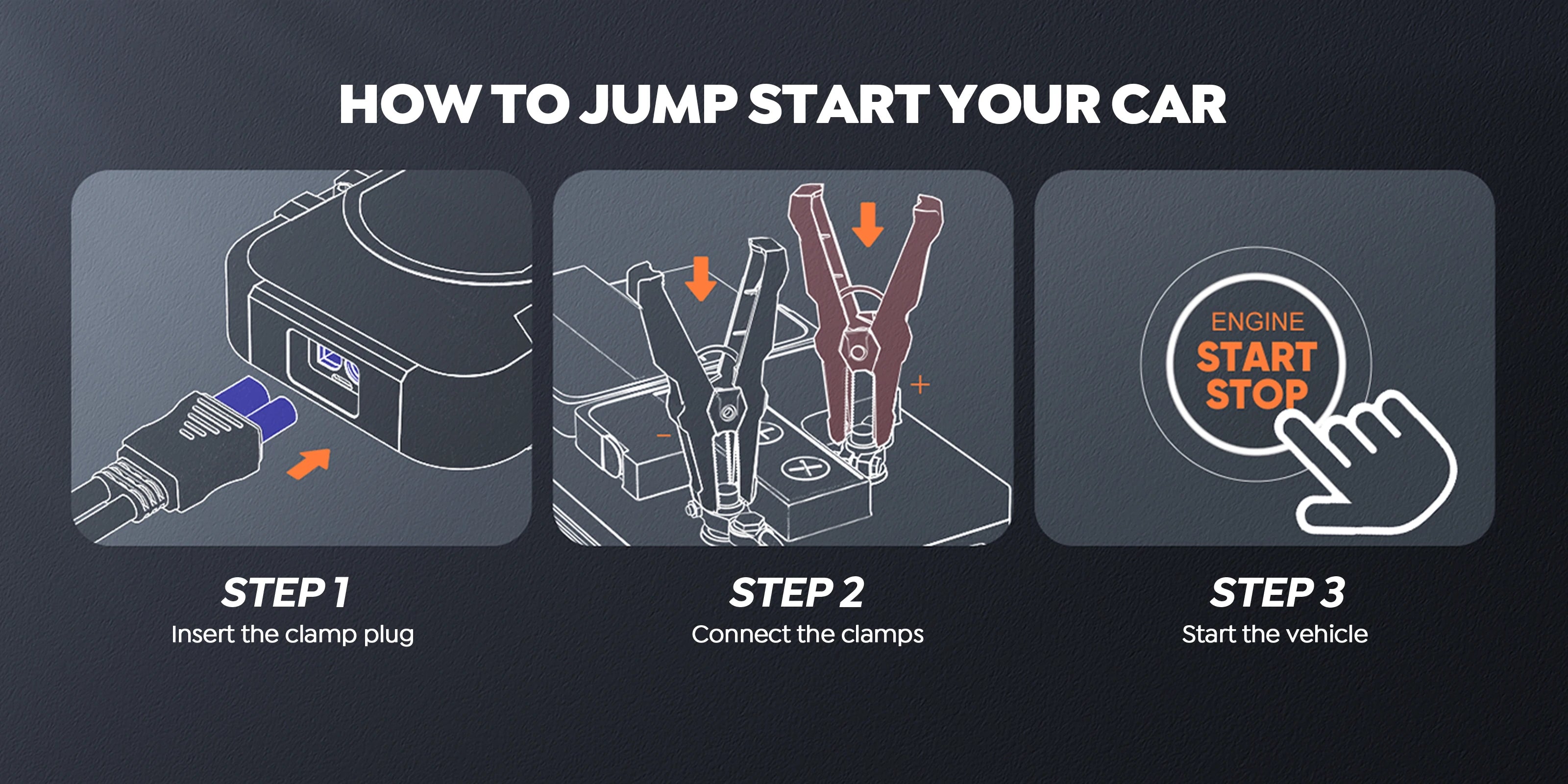 HOW TO JUMP START YOUR CAR

−
+

ENGINE
START
STOP

STEP 1
Insert the clamp plug

STEP 2
Connect the clamps

STEP 3
Start the vehicle